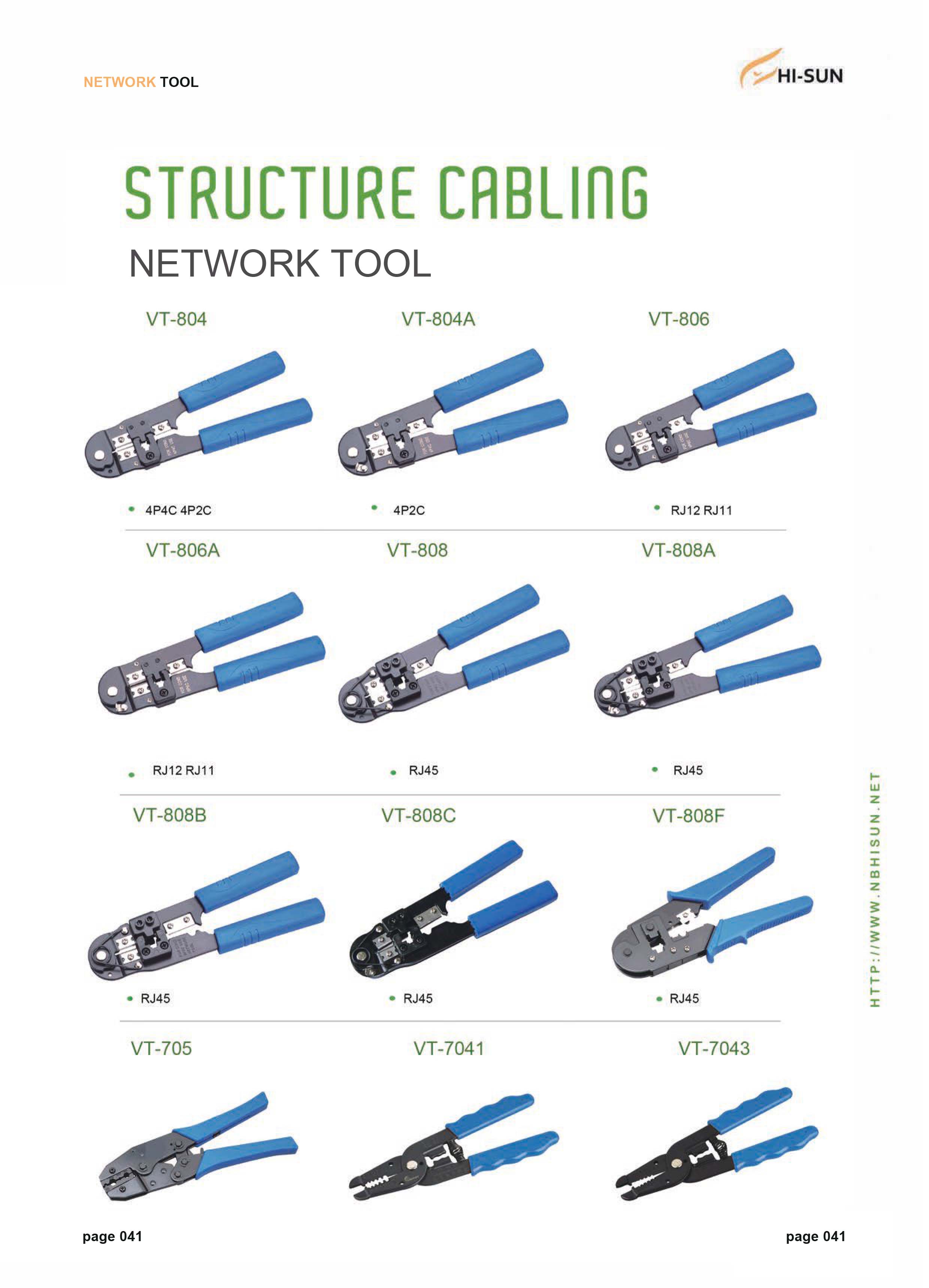 NETWORK TOOL

HI-SUN

STRUCTURE CABLING

NETWORK TOOL

VT-804

VT-804A

VT-806

• 4P4C 4P2C

• 4P2C

• RJ12 RJ11

VT-806A

VT-808

VT-808A

• RJ12 RJ11

• RJ45

• RJ45

VT-808B

VT-808C

VT-808F

• RJ45

• RJ45

• RJ45

VT-705

VT-7041

VT-7043

HTTP://WWW.NBHISUN.NET

page 041

page 041