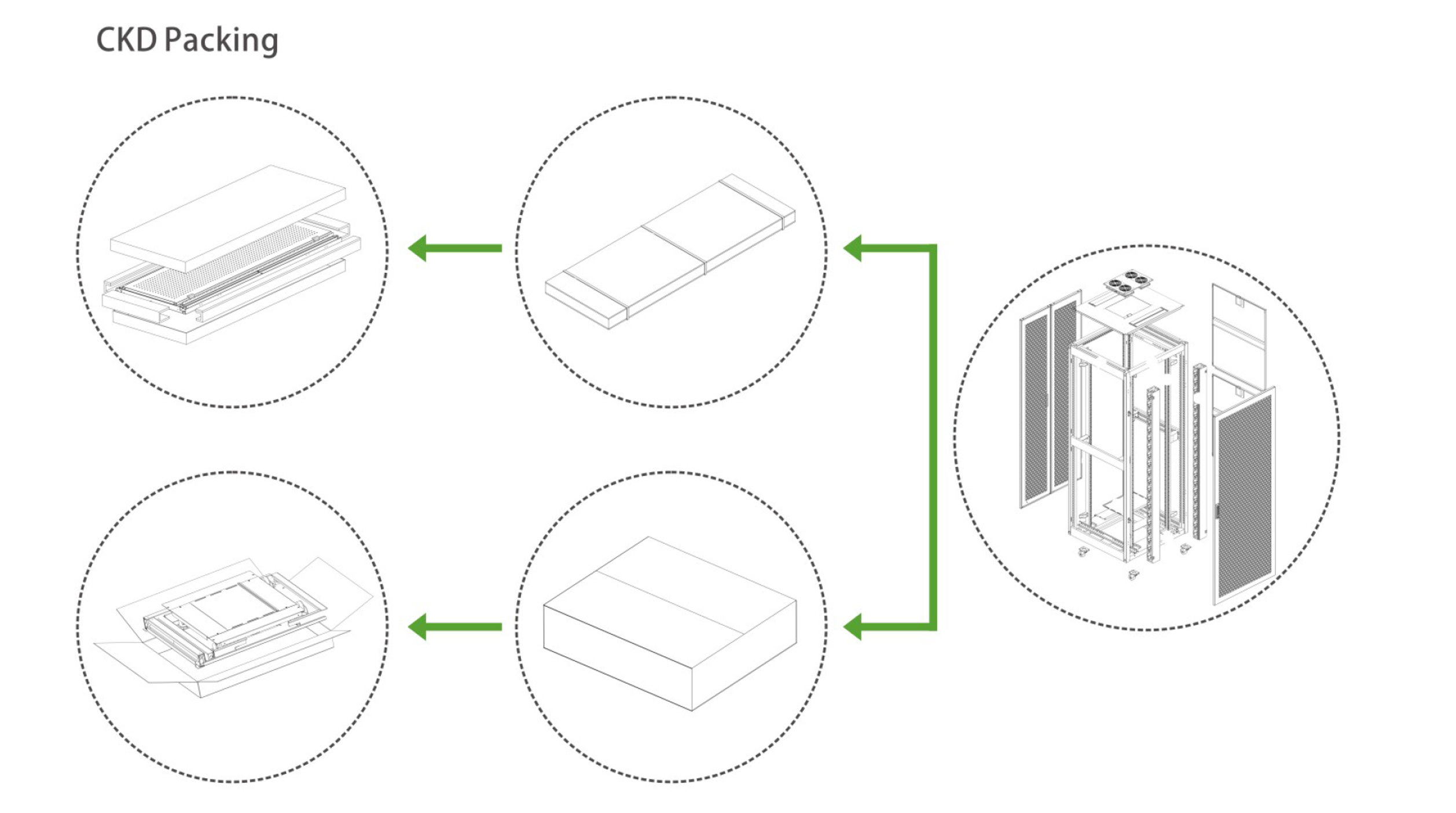 CKD Packing