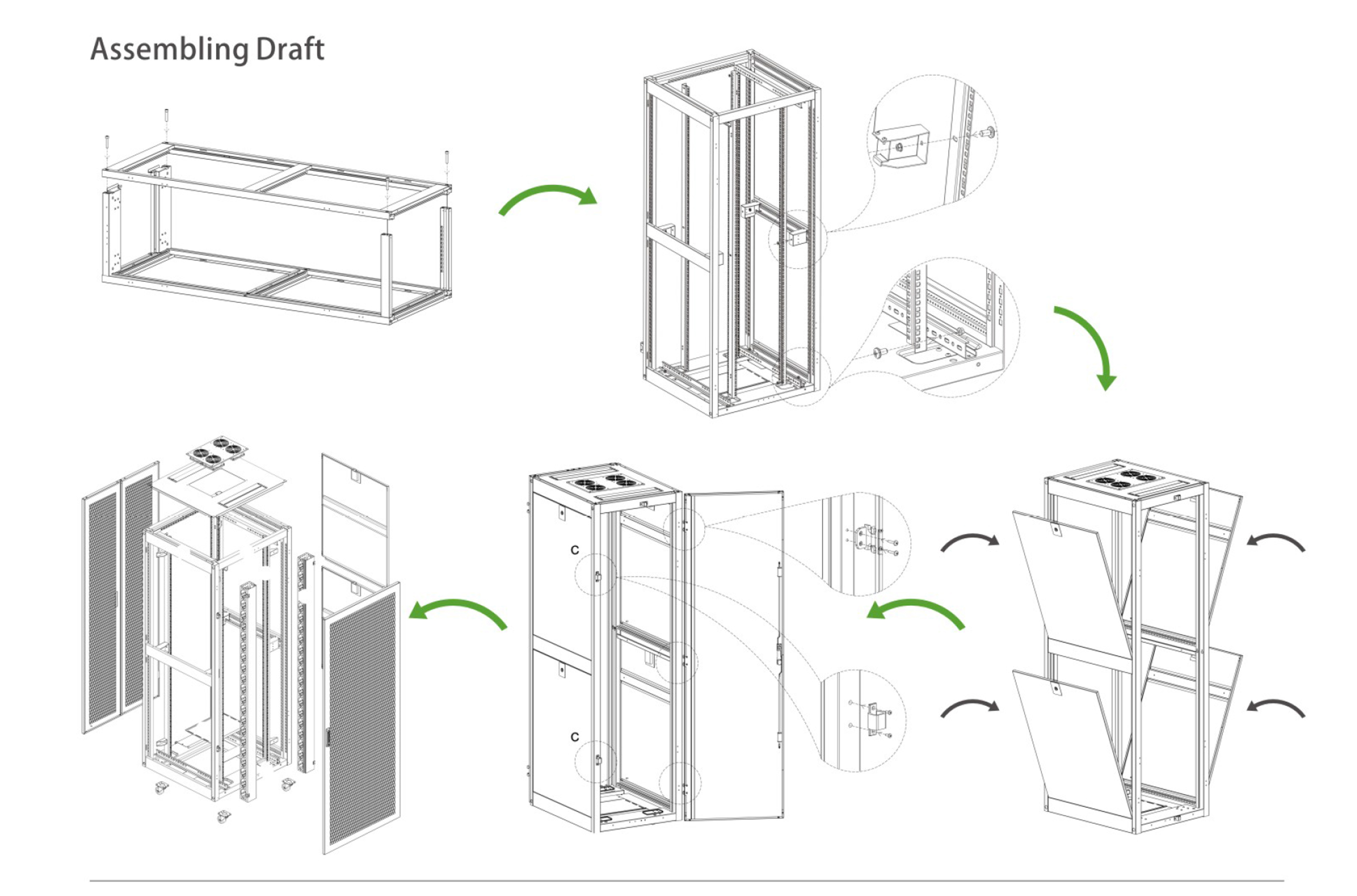 Assembling Draft

C

C