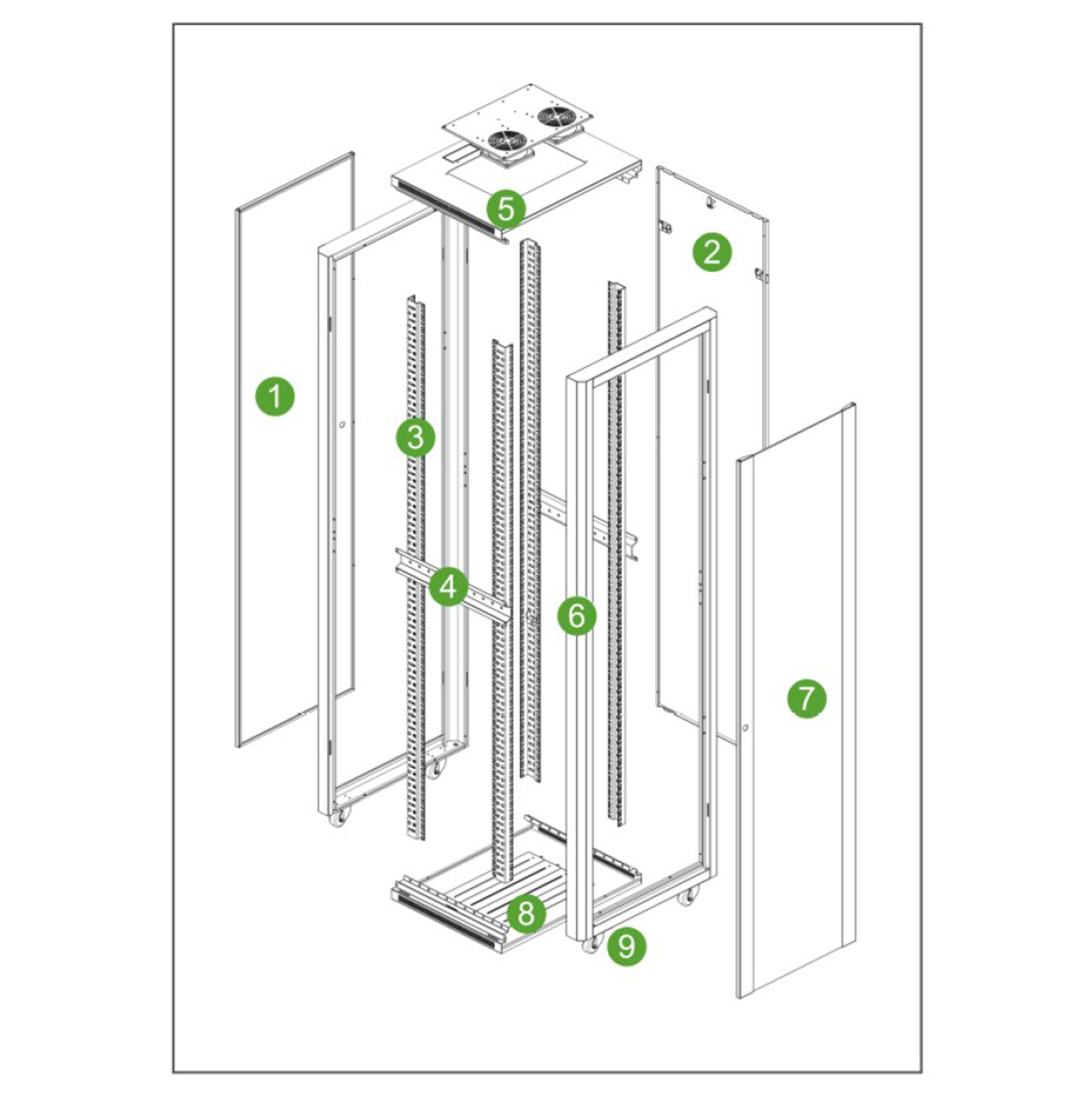 5
2
1
3
4
6
7
8
9