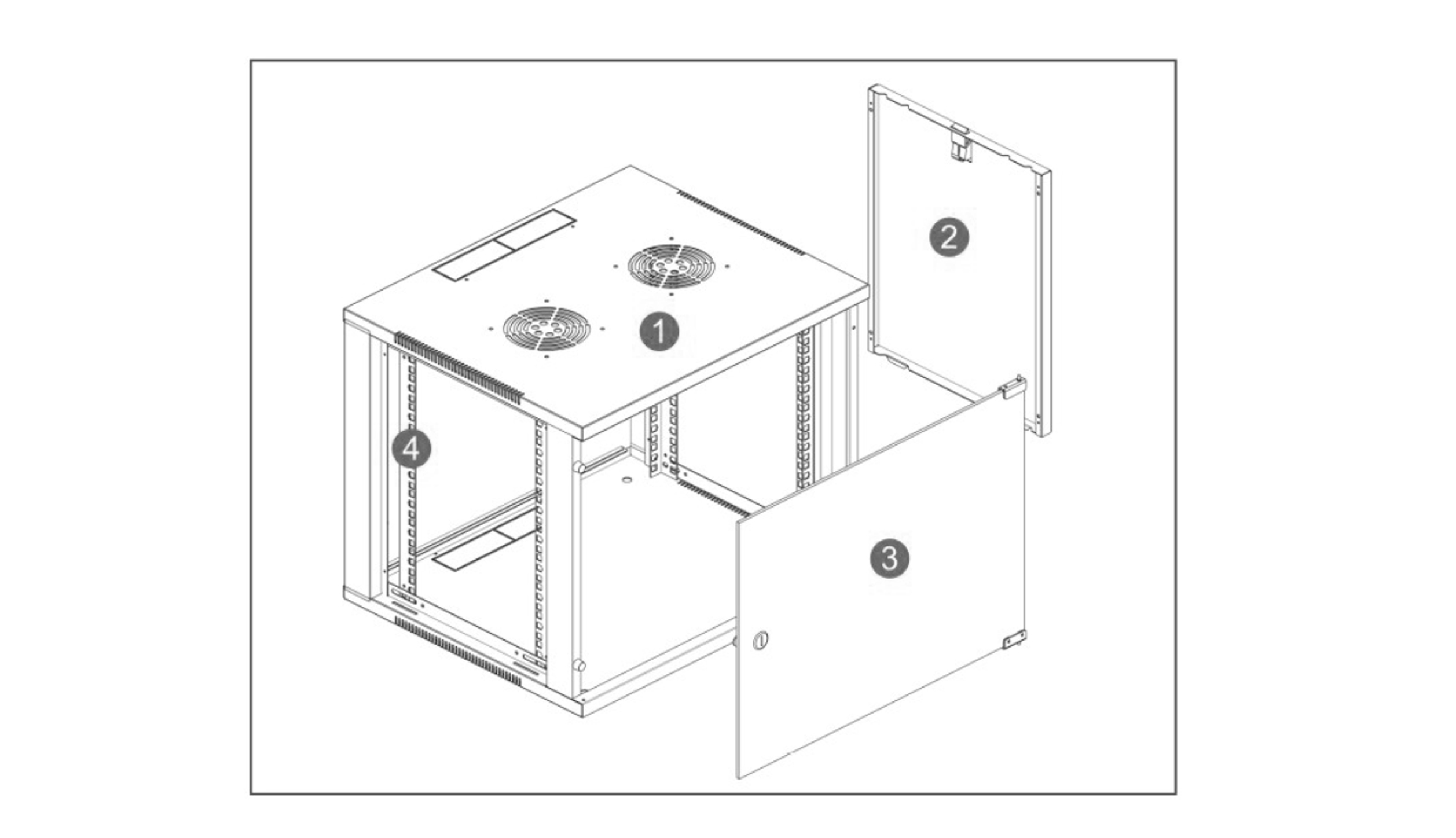 2

1

4

3