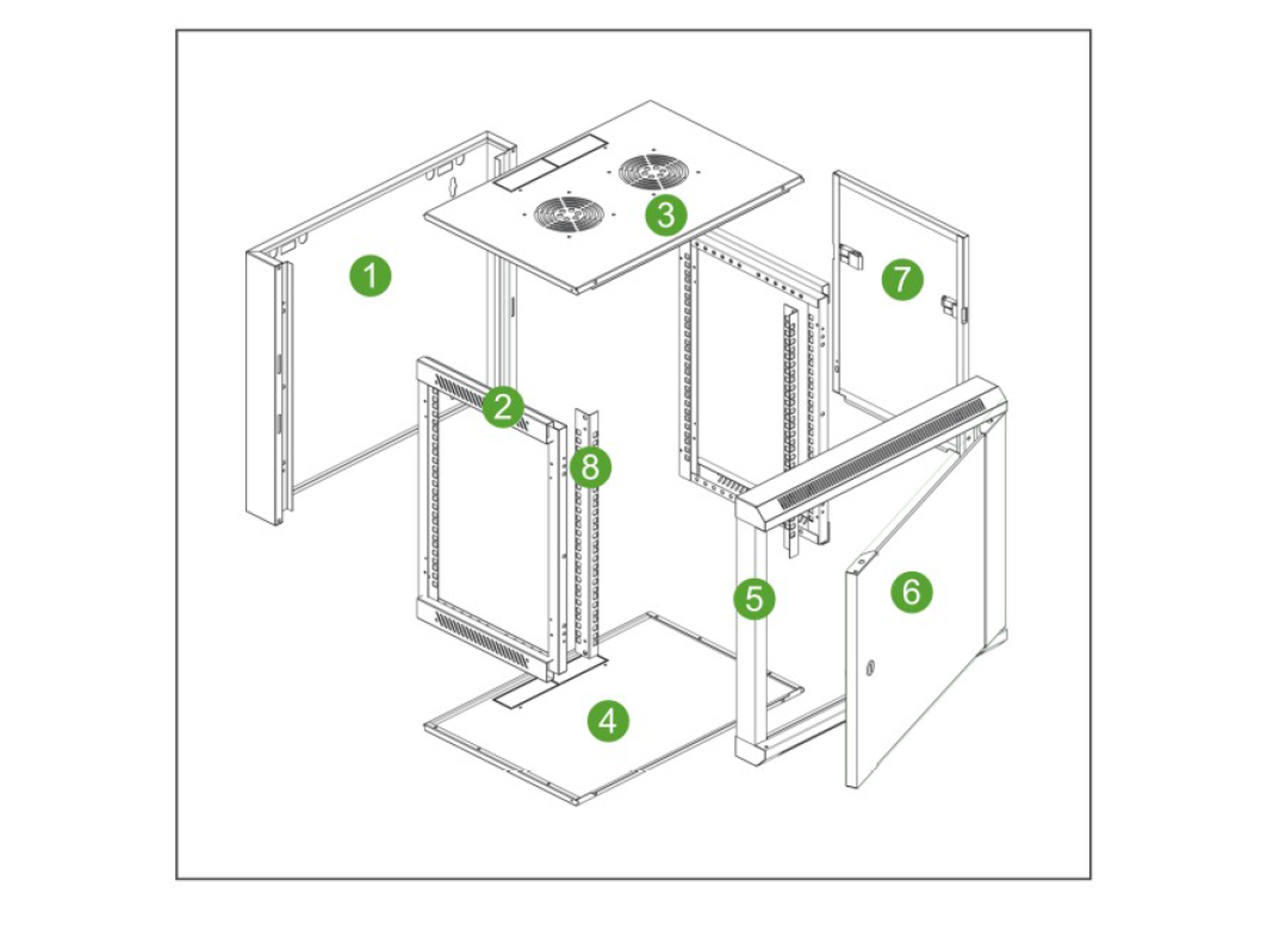 3
1
7
2
8
5
6
4