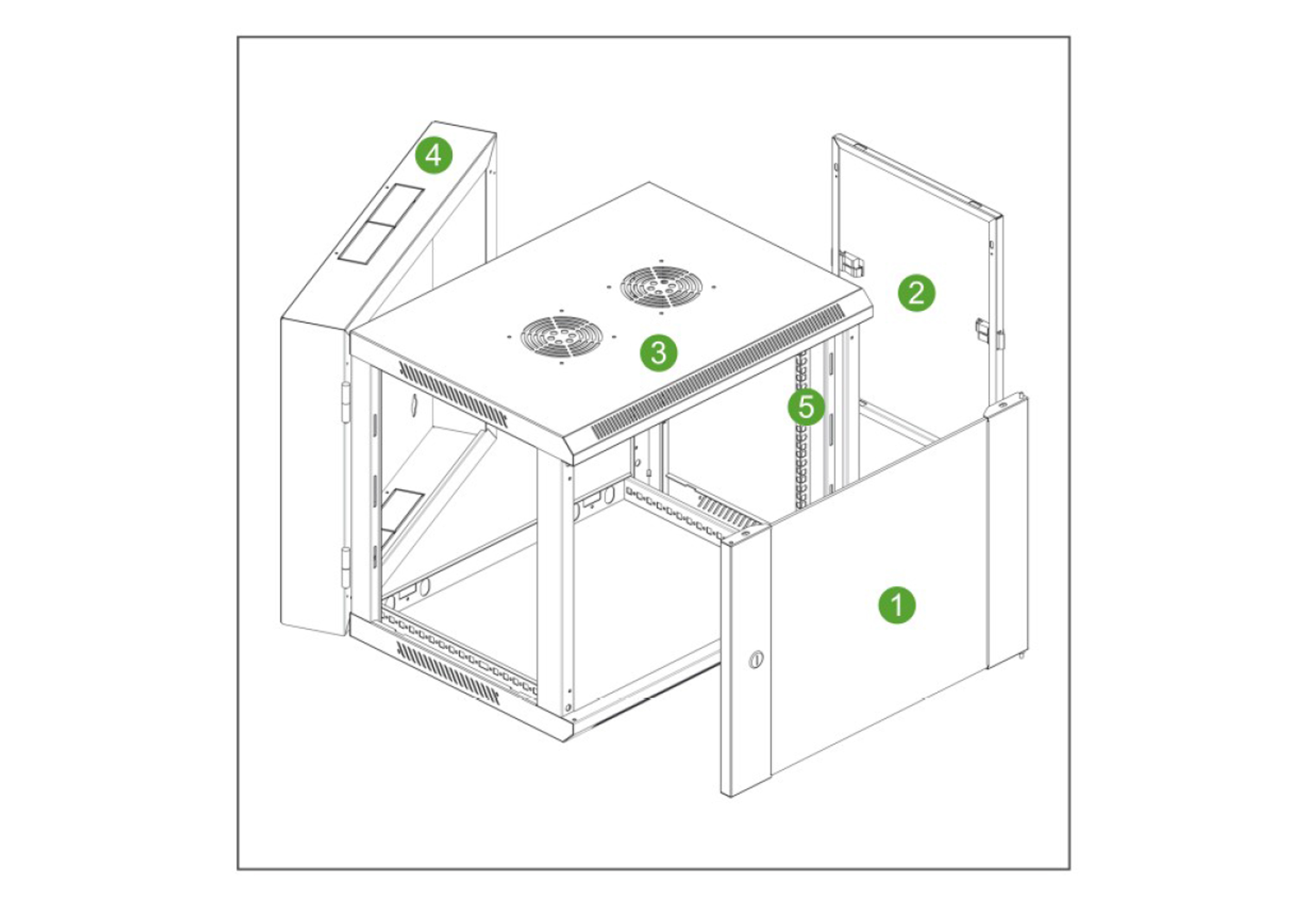 4
2
3
5
1