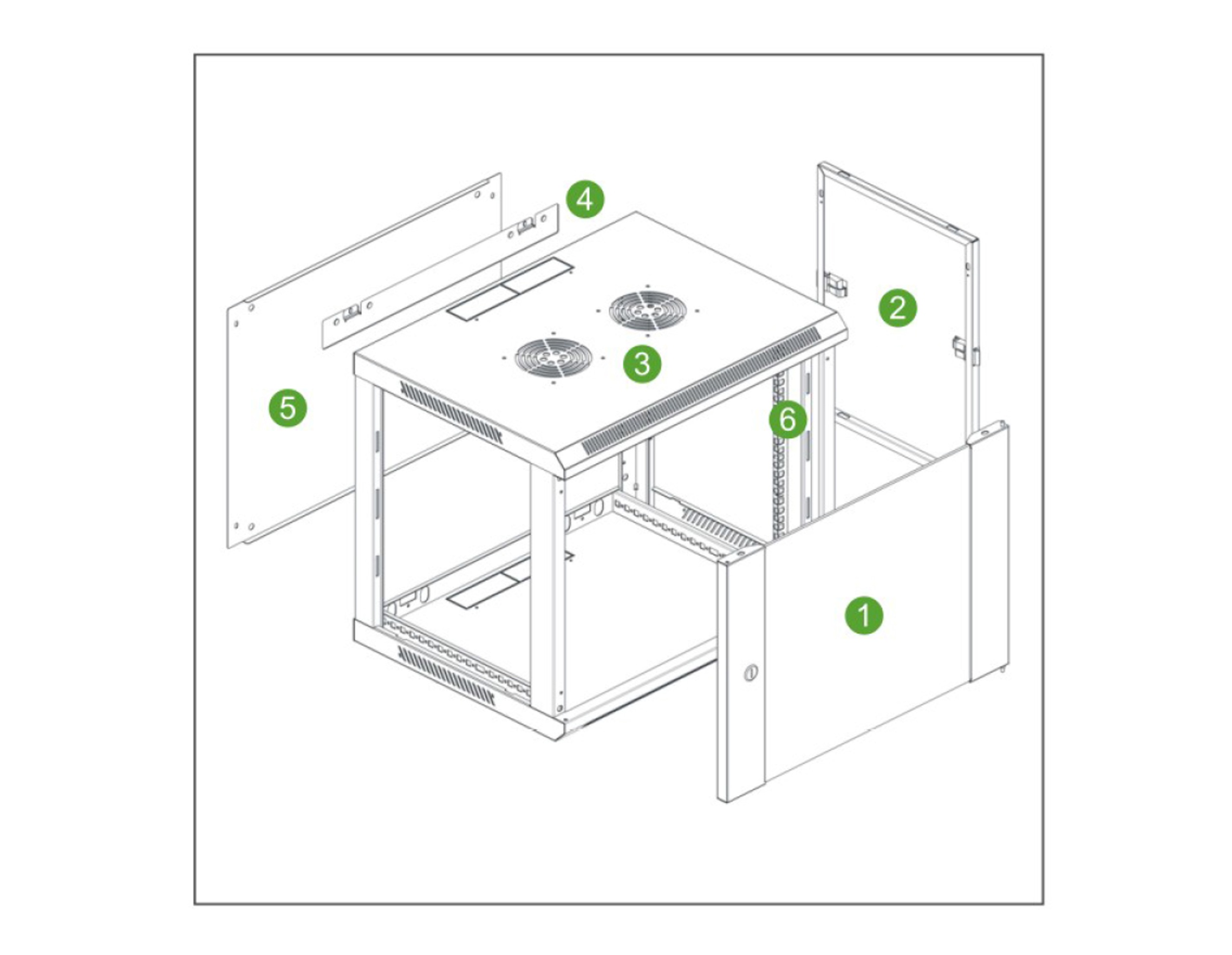 4
2
3
5
6
1