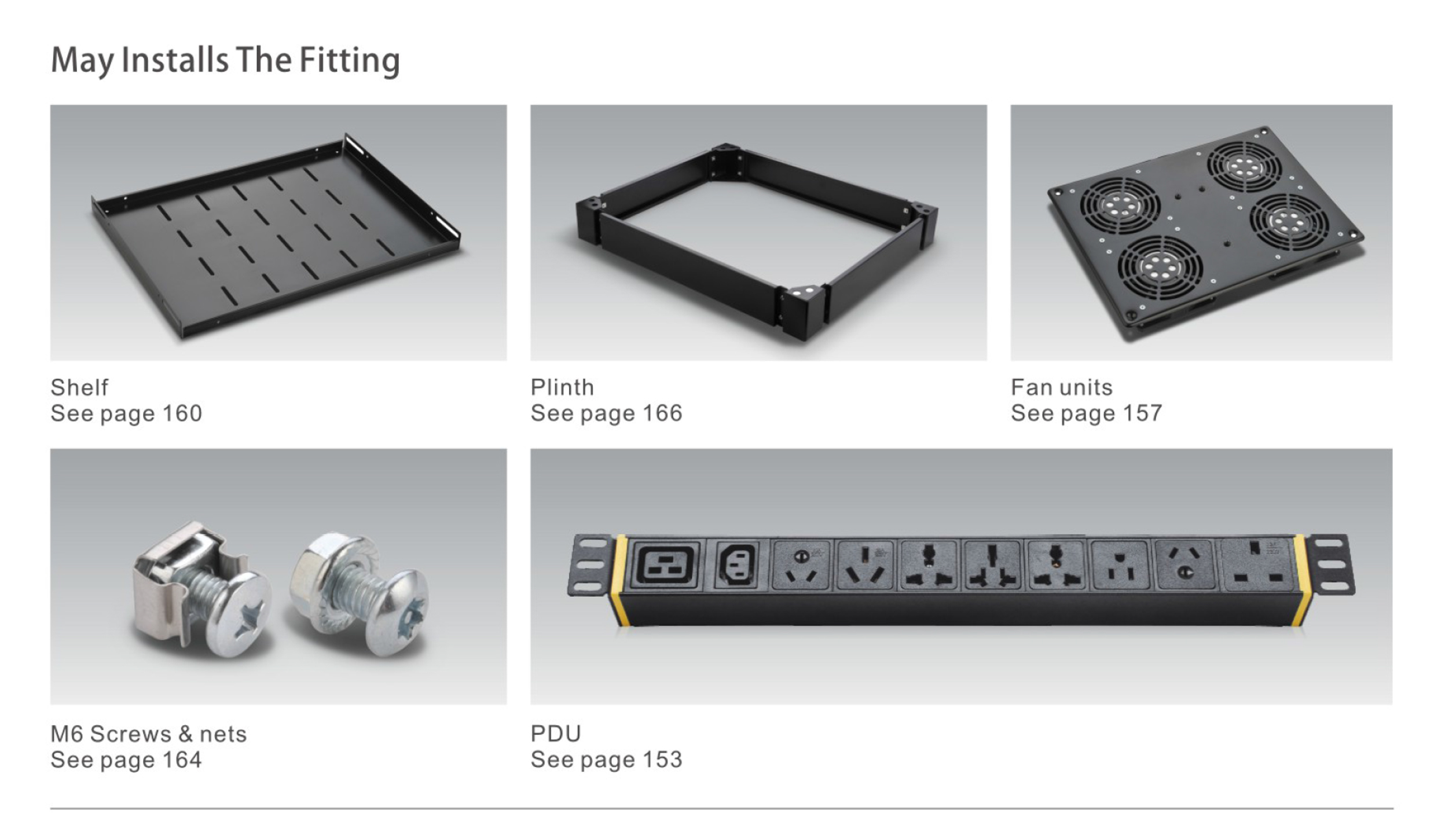 May Installs The Fitting

Shelf
See page 160

Plinth
See page 166

Fan units
See page 157

M6 Screws & nets
See page 164

PDU
See page 153