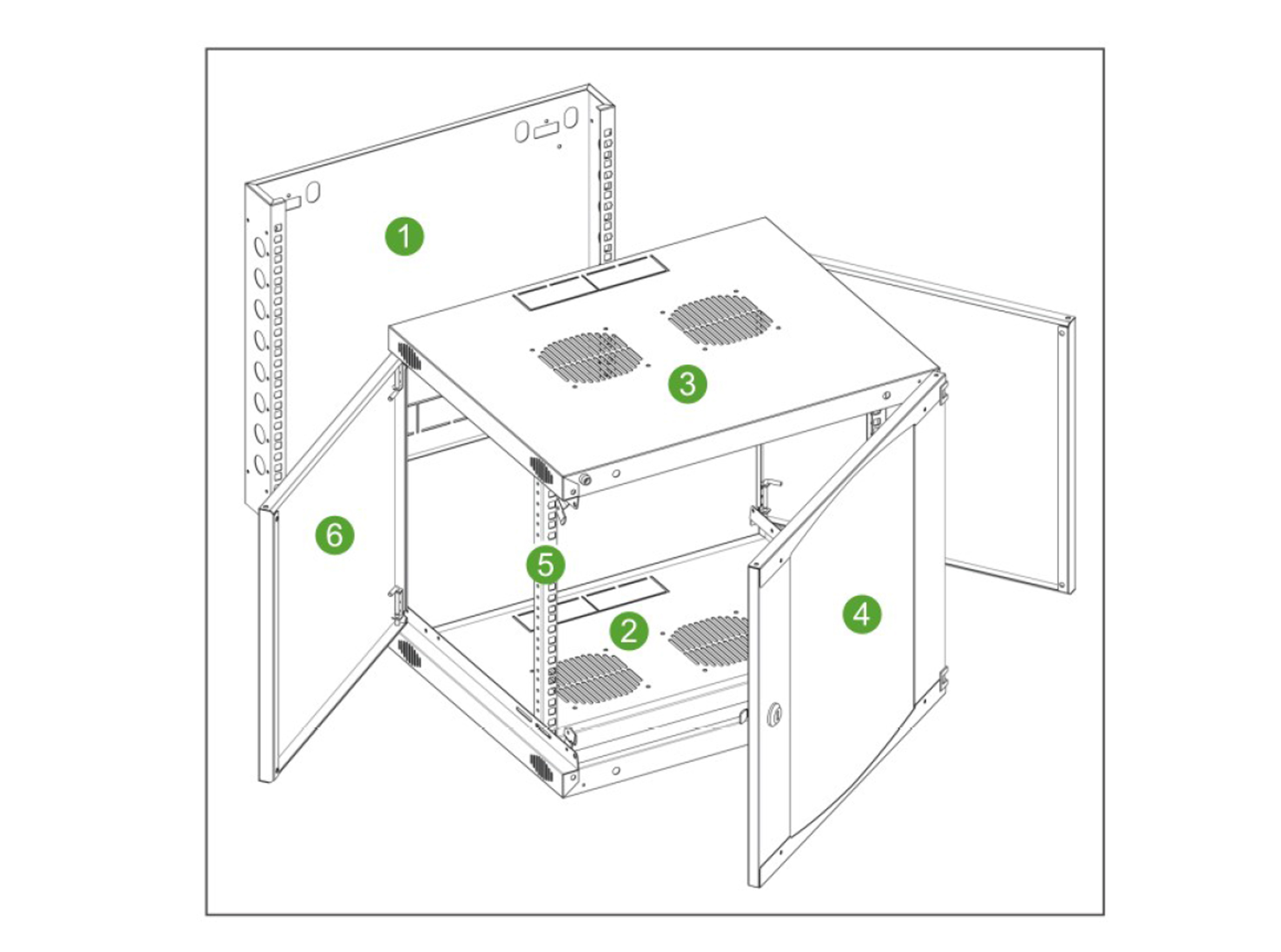 1

3

6

5

2

4