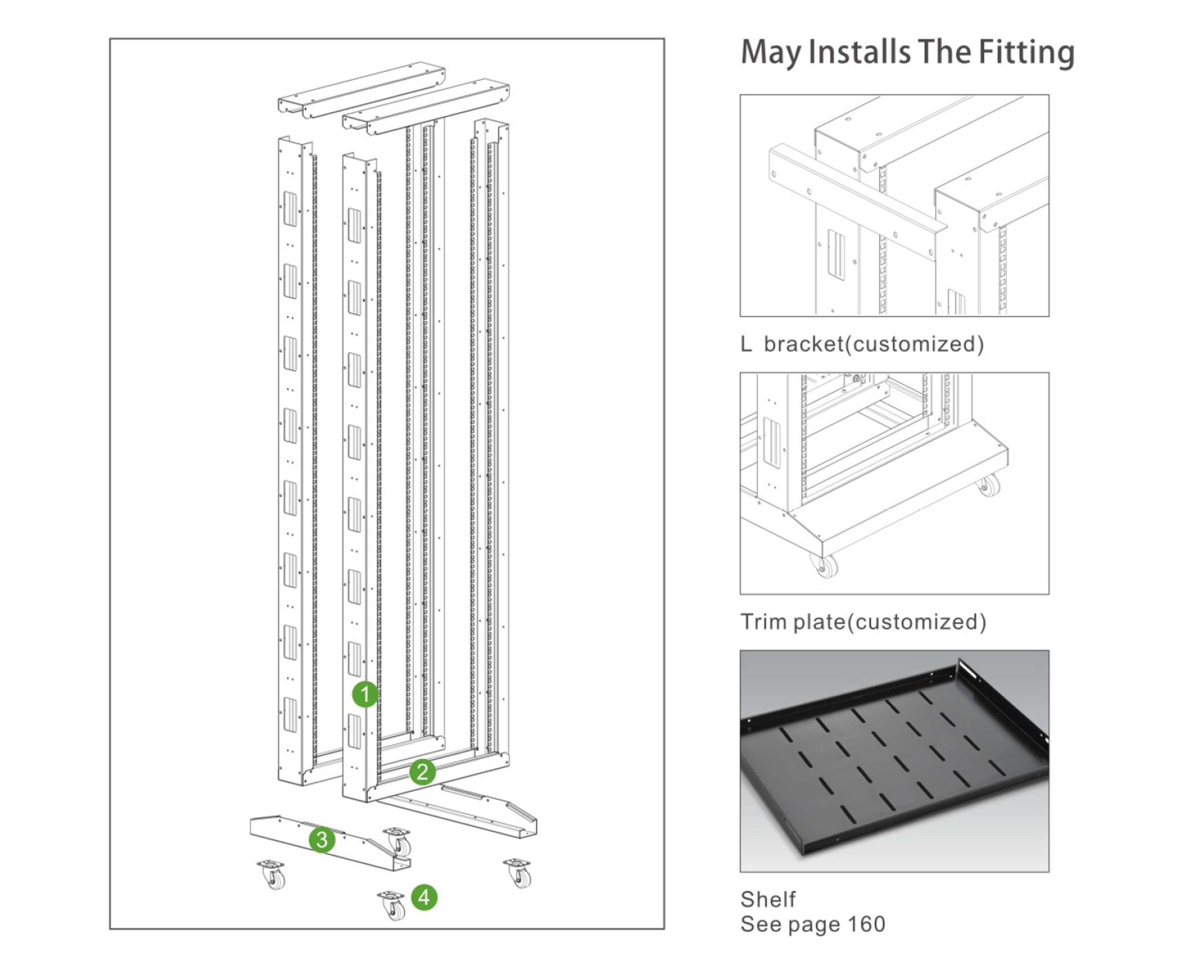 1
2
3
4

May Installs The Fitting

L bracket(customized)

Trim plate(customized)

Shelf
See page 160