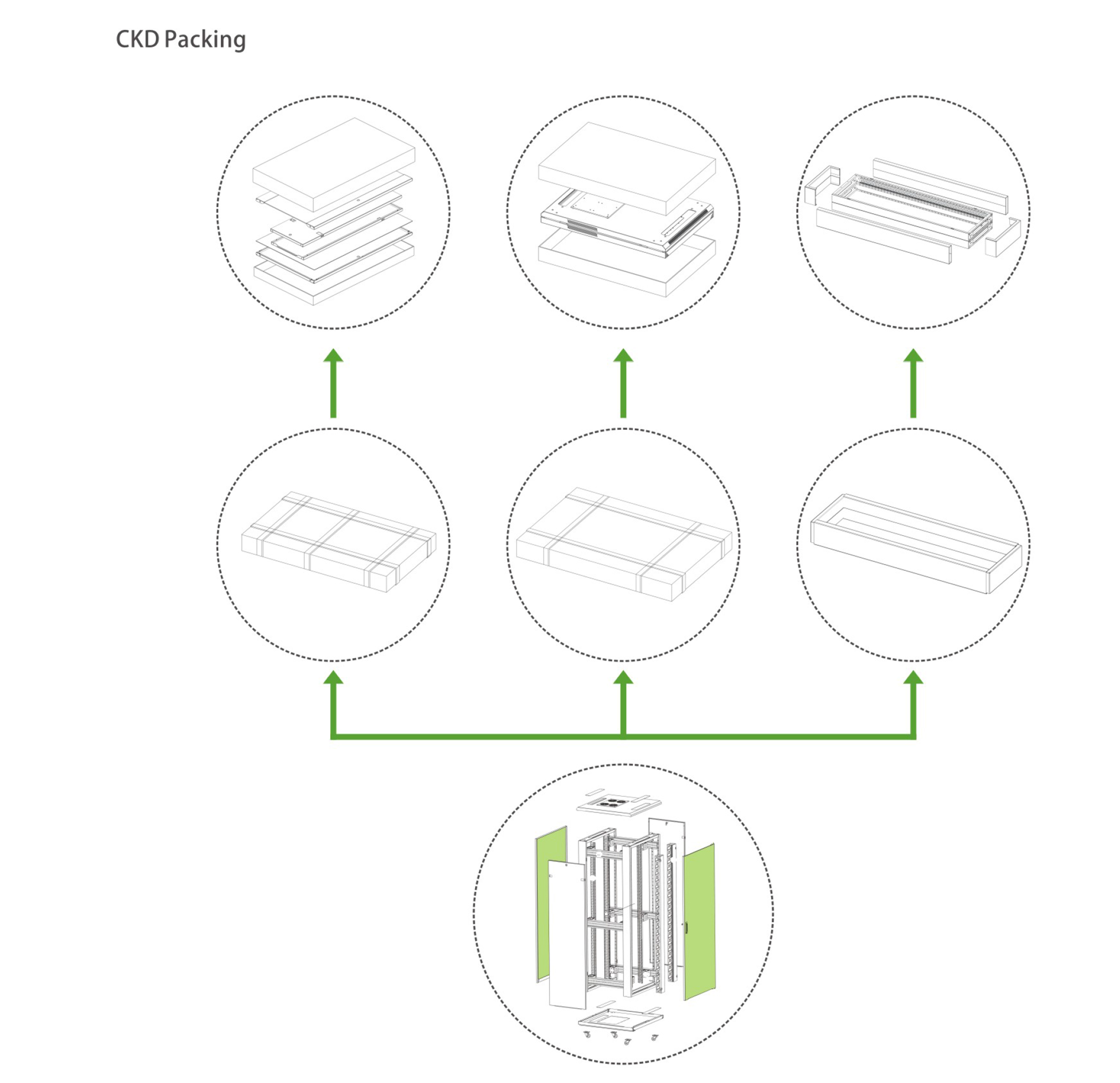 CKD Packing